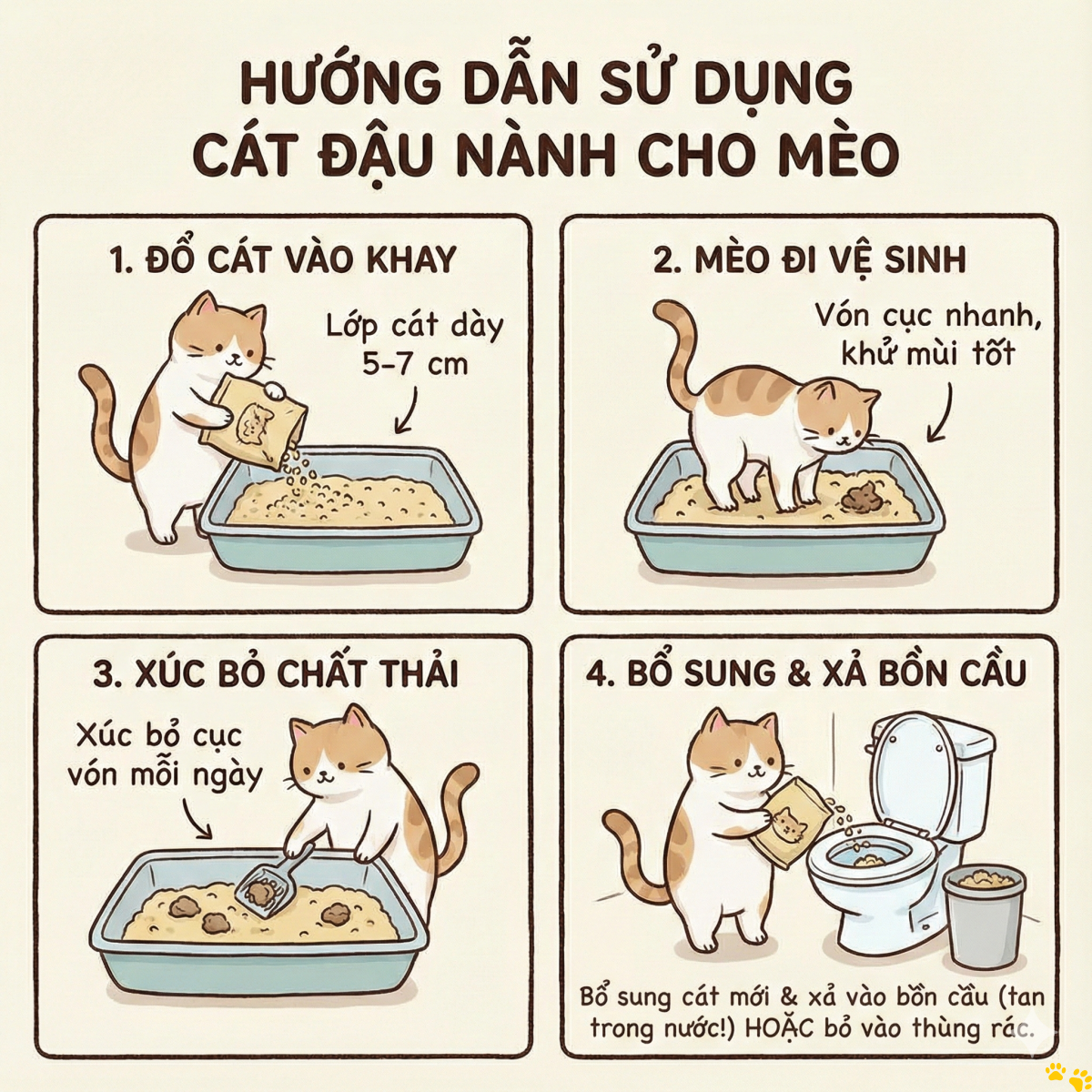 HƯỚNG DẪN SỬ DỤNG CÁT ĐẬU NÀNH CHO MÈO

1. ĐỔ CÁT VÀO KHAY

Lớp cát dày 5-7 cm

2. MÈO ĐI VỆ SINH

Vón cục nhanh, khử mùi tốt

3. XÚC BỎ CHẤT THẢI

Xúc bỏ cục vón mỗi ngày

4. BỔ SUNG & XẢ BỒN CẦU

Bổ sung cát mới & xả vào bồn cầu (tan trong nước!) HOẶC bỏ vào thùng rác.